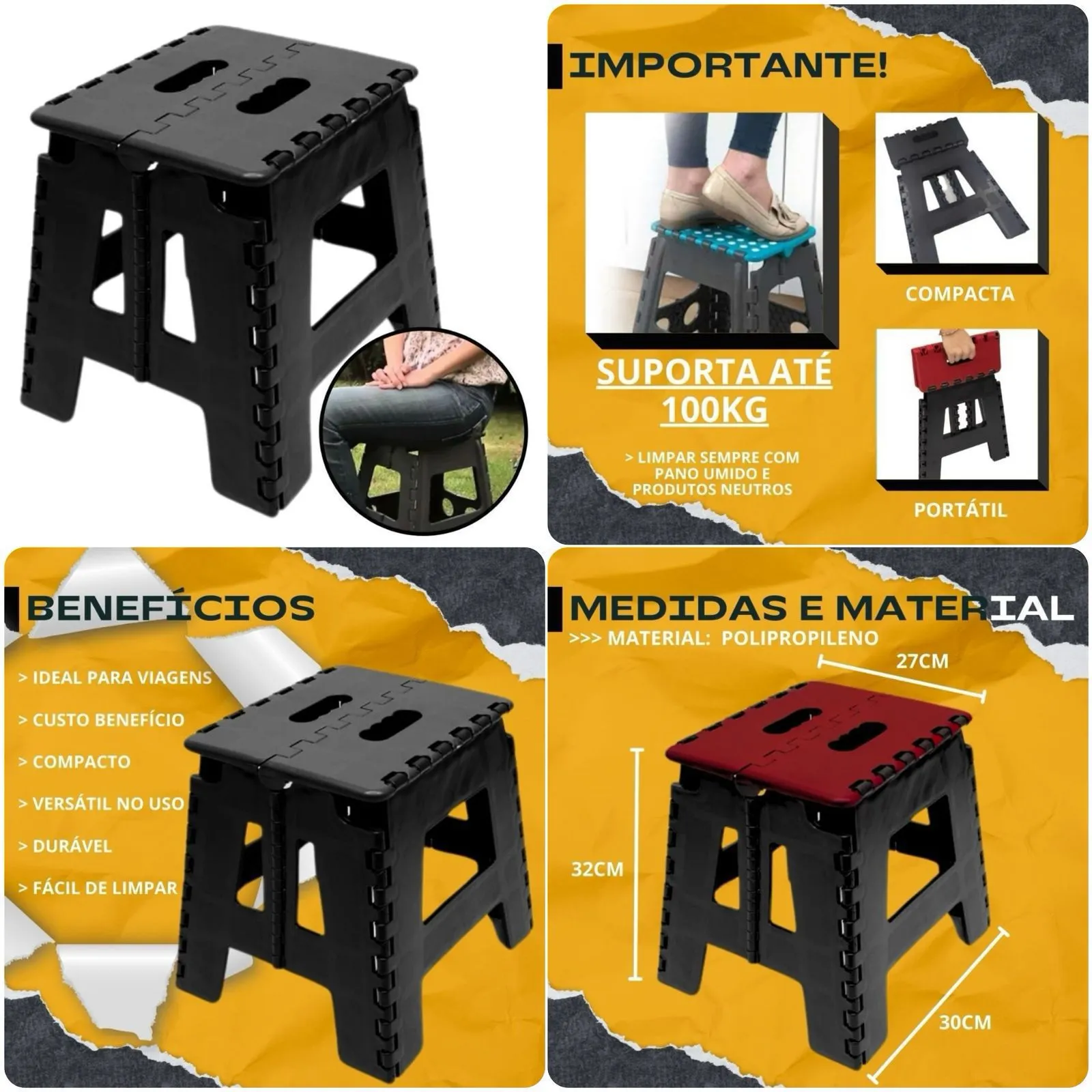 IMPORTANTE!

SUPORTA ATÉ 100KG

> LIMPAR SEMPRE COM PANO UMIDO E PRODUTOS NEUTROS

COMPACTA

PORTÁTIL

BENEFÍCIOS

> IDEAL PARA VIAGENS

> CUSTO BENEFÍCIO

> COMPACTO

> VERSÁTIL NO USO

> DURÁVEL

> FÁCIL DE LIMPAR

MEDIDAS E MATERIAL

>>> MATERIAL: POLIPROPILENO

27CM

32CM

30CM